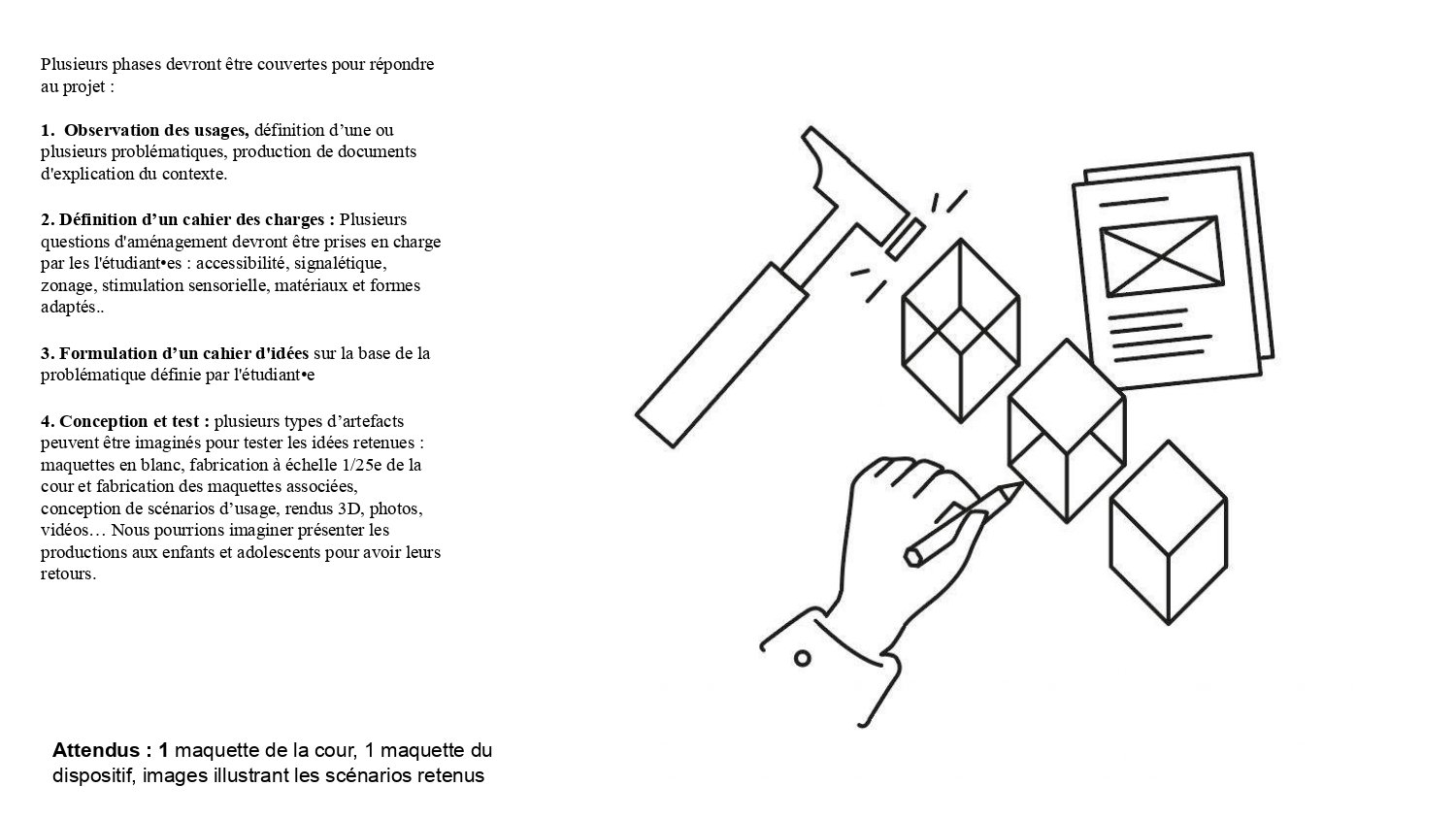 Plusieurs phases devront être couvertes pour répondre au projet :

1. Observation des usages, définition d'une ou plusieurs problématiques, production de documents d'explication du contexte.

2. Définition d'un cahier des charges : Plusieurs questions d'aménagement devront être prises en charge par les l'étudiant•es : accessibilité, signalétique, zonage, stimulation sensorielle, matériaux et formes adaptés..

3. Formulation d'un cahier d'idées sur la base de la problématique définie par l'étudiant•e

4. Conception et test : plusieurs types d'artefacts peuvent être imaginés pour tester les idées retenues : maquettes en blanc, fabrication à échelle 1/25e de la cour et fabrication des maquettes associées, conception de scénarios d'usage, rendus 3D, photos, vidéos… Nous pourrions imaginer présenter les productions aux enfants et adolescents pour avoir leurs retours.

Attendus : 1 maquette de la cour, 1 maquette du dispositif, images illustrant les scénarios retenus